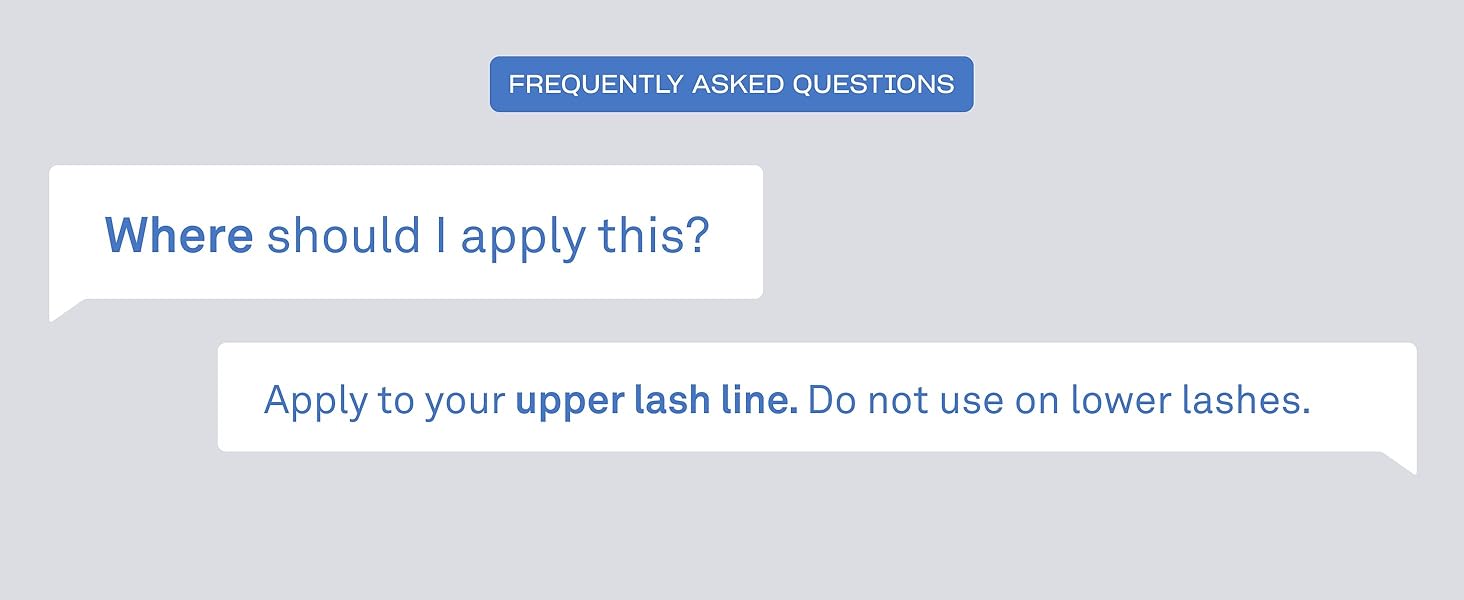 FREQUENTLY ASKED QUESTIONS

Where should I apply this?

Apply to your upper lash line. Do not use on lower lashes.